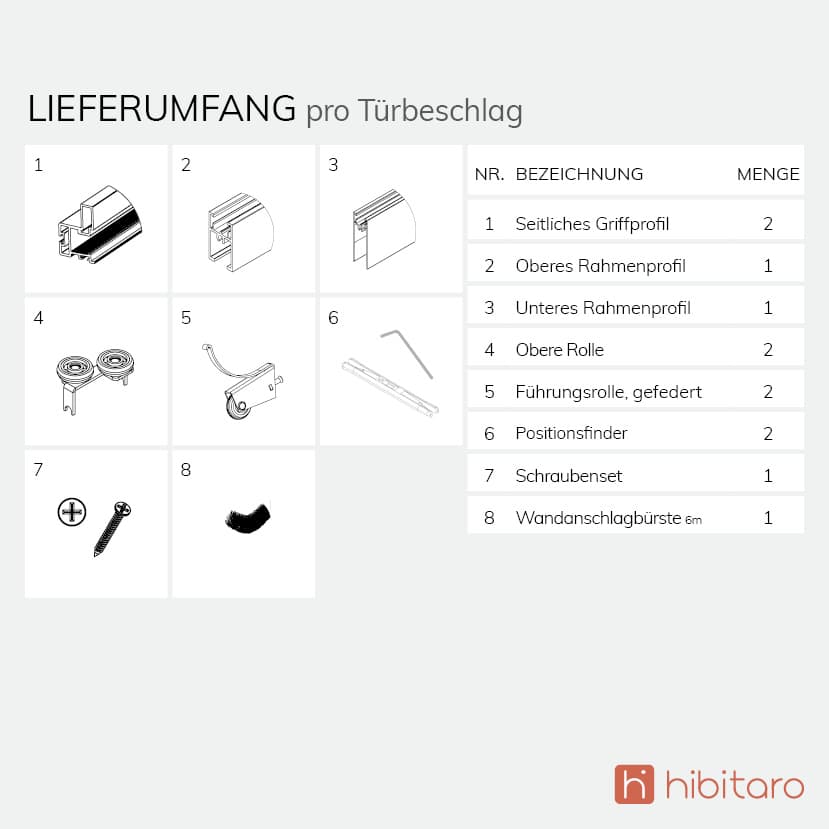 LIEFERUMFANG pro Türbeschlag

1

2

3

4

5

6

7

8

| NR. | BEZEICHNUNG | MENGE |
|---|---|---|
| 1 | Seitliches Griffprofil | 2 |
| 2 | Oberes Rahmenprofil | 1 |
| 3 | Unteres Rahmenprofil | 1 |
| 4 | Obere Rolle | 2 |
| 5 | Führungsrolle, gefedert | 2 |
| 6 | Positionsfinder | 2 |
| 7 | Schraubenset | 1 |
| 8 | Wandanschlagbürste 6m | 1 |

hibitaro