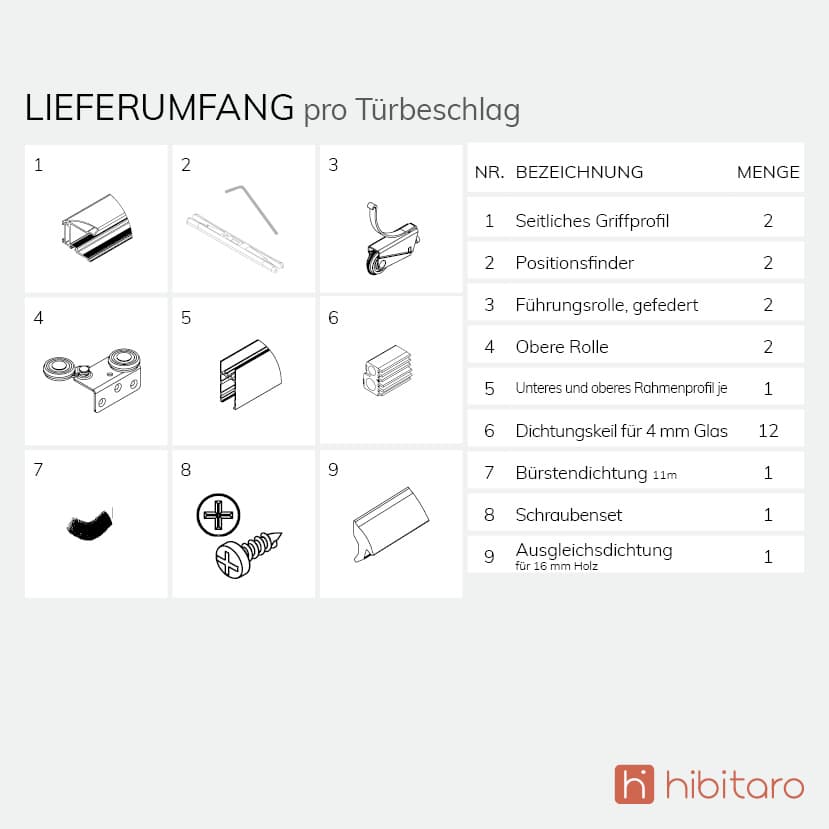 LIEFERUMFANG pro Türbeschlag

1

2

3

4

5

6

7

8

9

| NR. | BEZEICHNUNG | MENGE |
|---|---|---|
| 1 | Seitliches Griffprofil | 2 |
| 2 | Positionsfinder | 2 |
| 3 | Führungsrolle, gefedert | 2 |
| 4 | Obere Rolle | 2 |
| 5 | Unteres und oberes Rahmenprofil je | 1 |
| 6 | Dichtungskeil für 4 mm Glas | 12 |
| 7 | Bürstendichtung 11m | 1 |
| 8 | Schraubenset | 1 |
| 9 | Ausgleichsdichtung für 16 mm Holz | 1 |

hibitaro