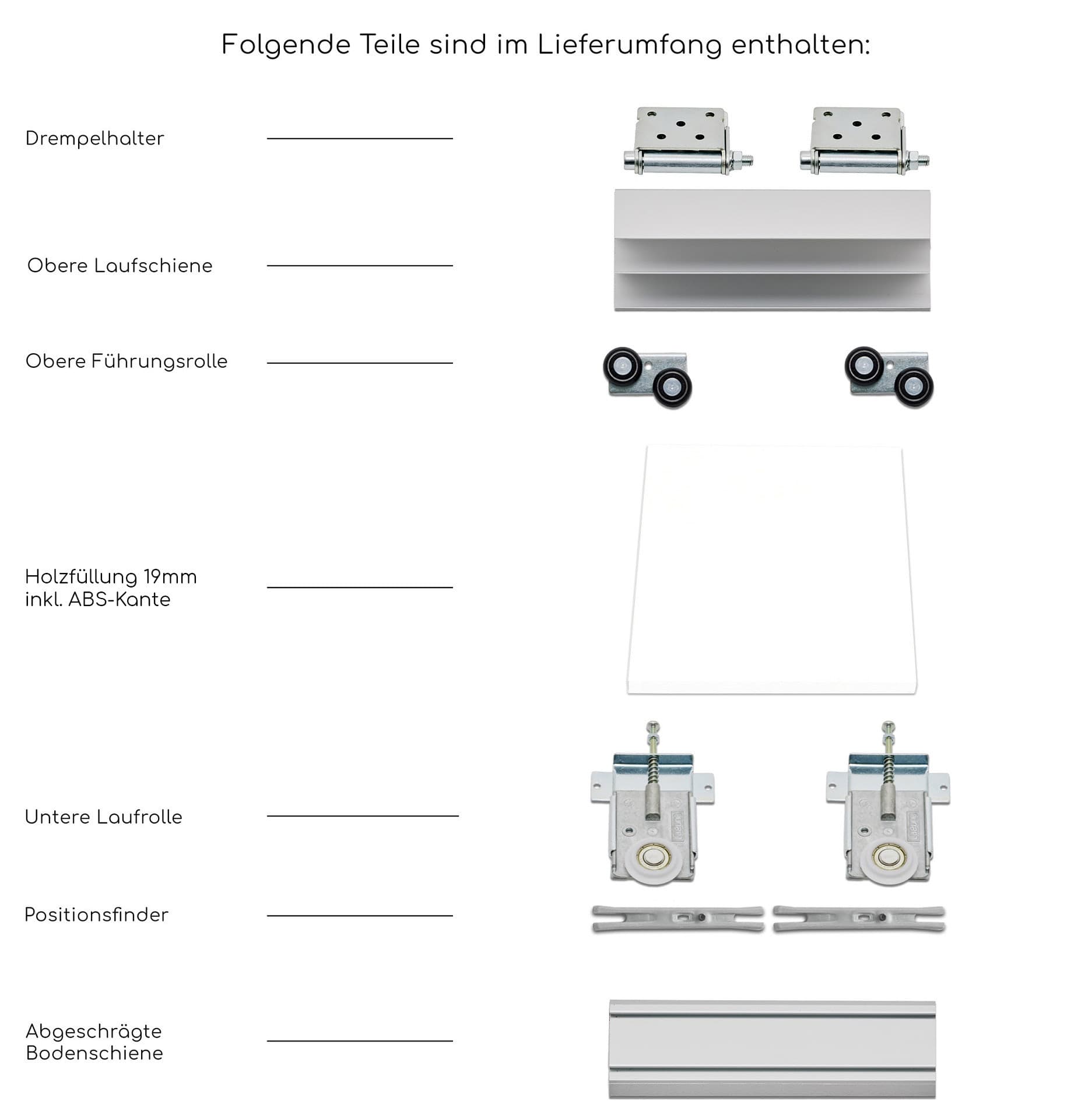 Folgende Teile sind im Lieferumfang enthalten:

Drempelhalter

Obere Laufschiene

Obere Führungsrolle

Holzfüllung 19mm
inkl. ABS-Kante

Untere Laufrolle

Positionsfinder

Abgeschrägte
Bodenschiene