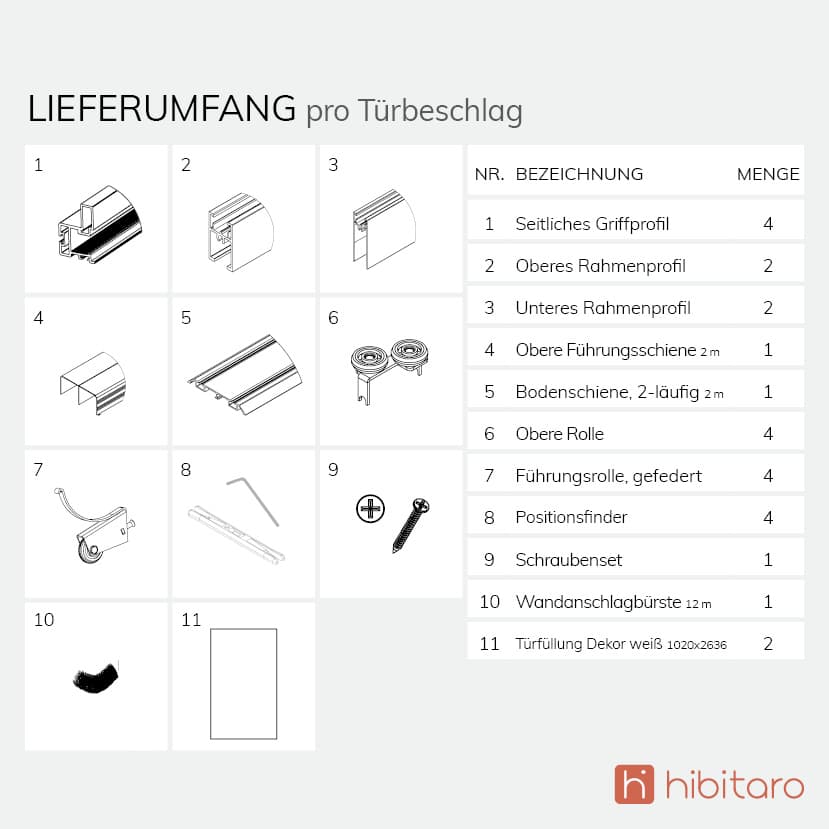 LIEFERUMFANG pro Türbeschlag

1
2
3
4
5
6
7
8
9
10
11

| NR. | BEZEICHNUNG | MENGE |
|---|---|---|
| 1 | Seitliches Griffprofil | 4 |
| 2 | Oberes Rahmenprofil | 2 |
| 3 | Unteres Rahmenprofil | 2 |
| 4 | Obere Führungsschiene 2 m | 1 |
| 5 | Bodenschiene, 2-läufig 2 m | 1 |
| 6 | Obere Rolle | 4 |
| 7 | Führungsrolle, gefedert | 4 |
| 8 | Positionsfinder | 4 |
| 9 | Schraubenset | 1 |
| 10 | Wandanschlagbürste 12 m | 1 |
| 11 | Türfüllung Dekor weiß 1020x2636 | 2 |

hibitaro