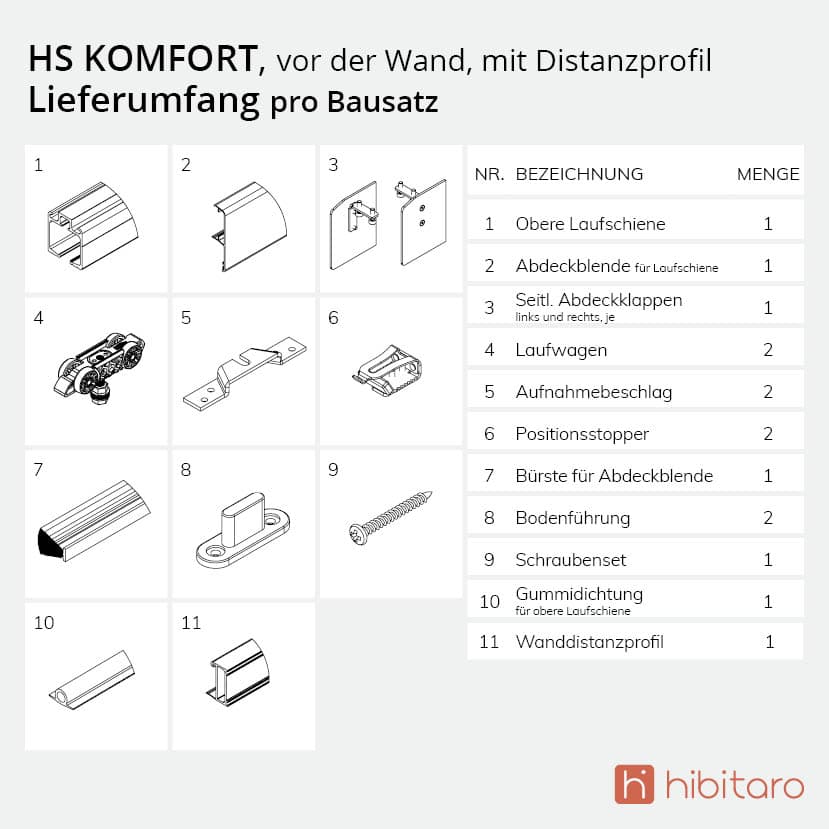 HS KOMFORT, vor der Wand, mit Distanzprofil
Lieferumfang pro Bausatz

1

2

3

4

5

6

7

8

9

10

11

| NR. | BEZEICHNUNG | MENGE |
|---|---|---|
| 1 | Obere Laufschiene | 1 |
| 2 | Abdeckblende für Laufschiene | 1 |
| 3 | Seitl. Abdeckklappen links und rechts, je | 1 |
| 4 | Laufwagen | 2 |
| 5 | Aufnahmebeschlag | 2 |
| 6 | Positionsstopper | 2 |
| 7 | Bürste für Abdeckblende | 1 |
| 8 | Bodenführung | 2 |
| 9 | Schraubenset | 1 |
| 10 | Gummidichtung für obere Laufschiene | 1 |
| 11 | Wanddistanzprofil | 1 |

hibitaro