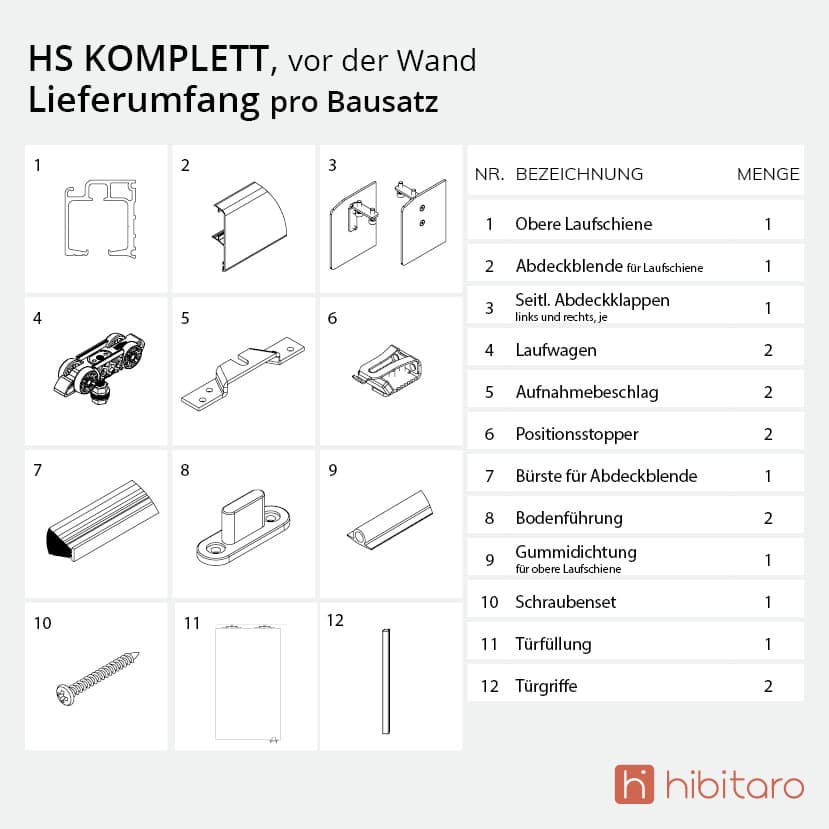 HS KOMPLETT, vor der Wand
Lieferumfang pro Bausatz

1
2
3
4
5
6
7
8
9
10
11
12

| NR. | BEZEICHNUNG | MENGE |
|---|---|---|
| 1 | Obere Laufschiene | 1 |
| 2 | Abdeckblende für Laufschiene | 1 |
| 3 | Seitl. Abdeckklappen links und rechts, je | 1 |
| 4 | Laufwagen | 2 |
| 5 | Aufnahmebeschlag | 2 |
| 6 | Positionsstopper | 2 |
| 7 | Bürste für Abdeckblende | 1 |
| 8 | Bodenführung | 2 |
| 9 | Gummidichtung für obere Laufschiene | 1 |
| 10 | Schraubenset | 1 |
| 11 | Türfüllung | 1 |
| 12 | Türgriffe | 2 |

hibitaro